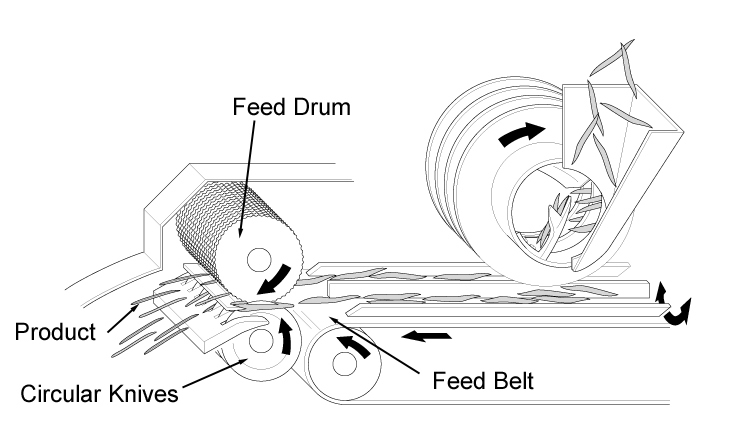 Feed Drum

Product

Circular Knives

Feed Belt