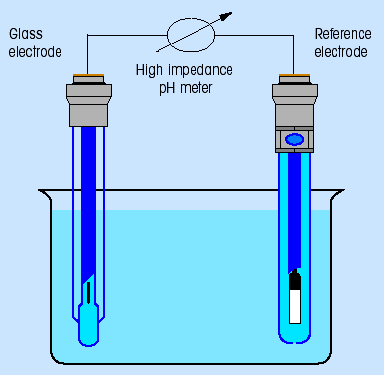 Glass electrode

High impedance pH meter

Reference electrode