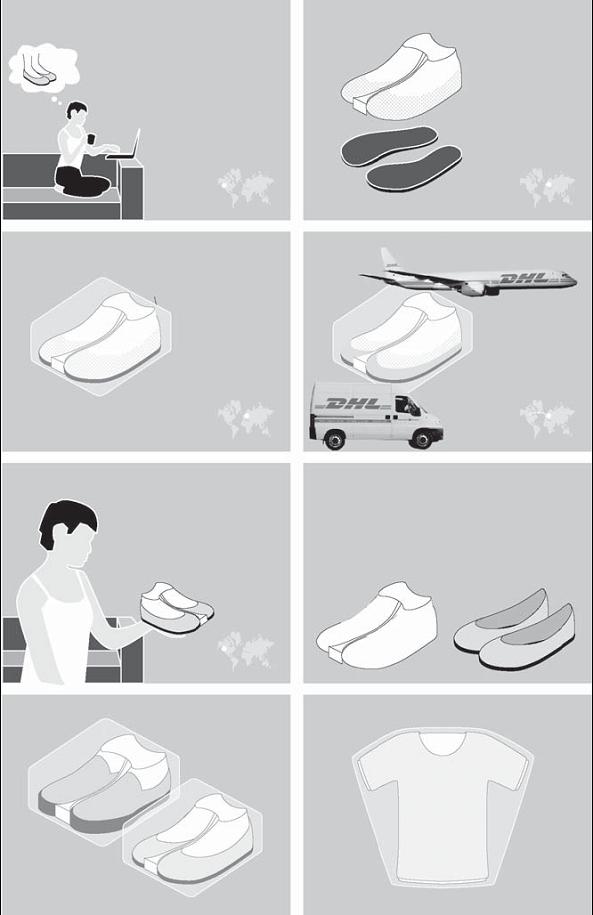 DHL

DHL